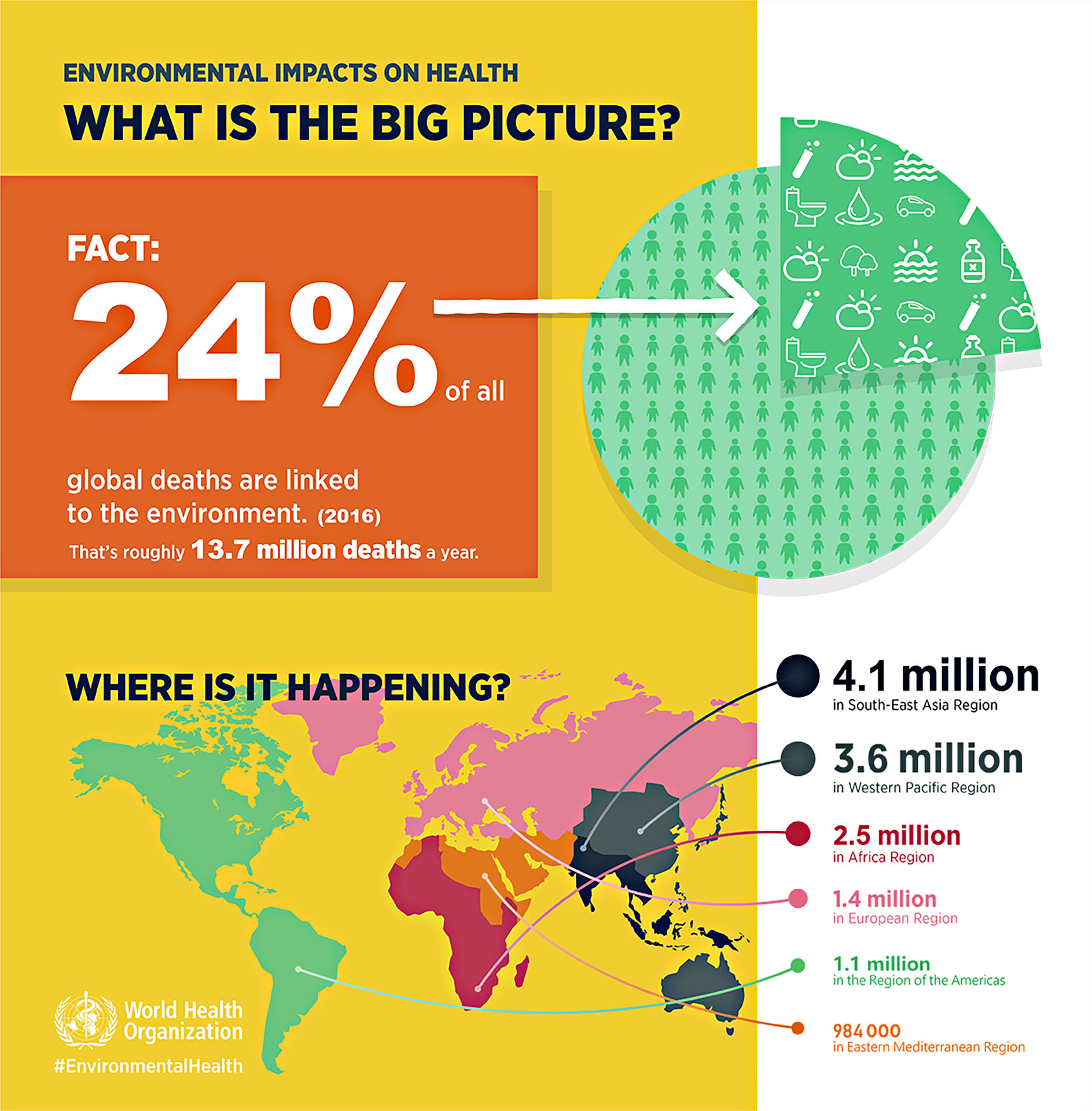 ENVIRONMENTAL IMPACTS ON HEALTH

WHAT IS THE BIG PICTURE?

FACT:

24% of all

global deaths are linked to the environment. (2016)

That's roughly 13.7 million deaths a year.

WHERE IS IT HAPPENING?

4.1 million
in South-East Asia Region

3.6 million
in Western Pacific Region

2.5 million
in Africa Region

1.4 million
in European Region

1.1 million
in the Region of the Americas

984 000
in Eastern Mediterranean Region

World Health Organization

#EnvironmentalHealth